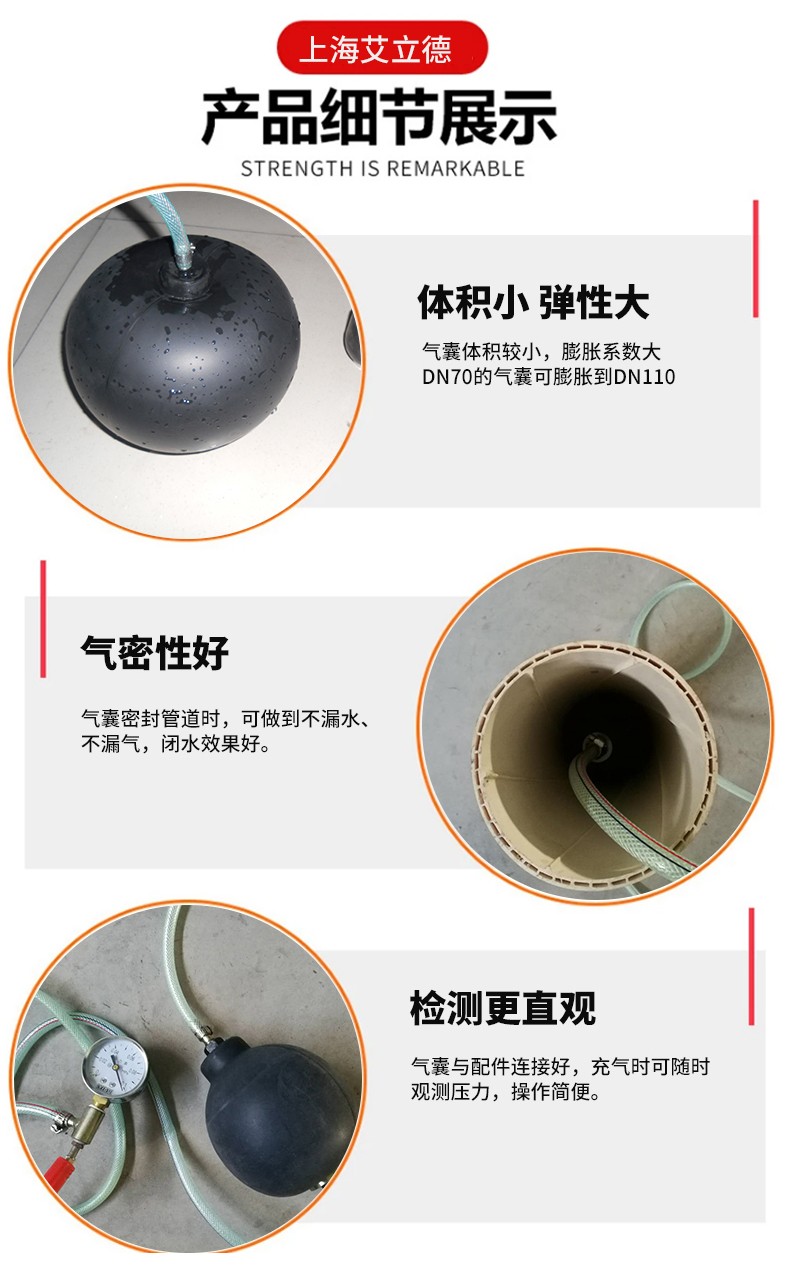 上海艾立德

产品细节展示

STRENGTH IS REMARKABLE

体积小 弹性大

气囊体积较小，膨胀系数大
DN70的气囊可膨胀到DN110

气密性好

气囊密封管道时，可做到不漏水、不漏气，闭水效果好。

检测更直观

气囊与配件连接好，充气时可随时观测压力，操作简便。